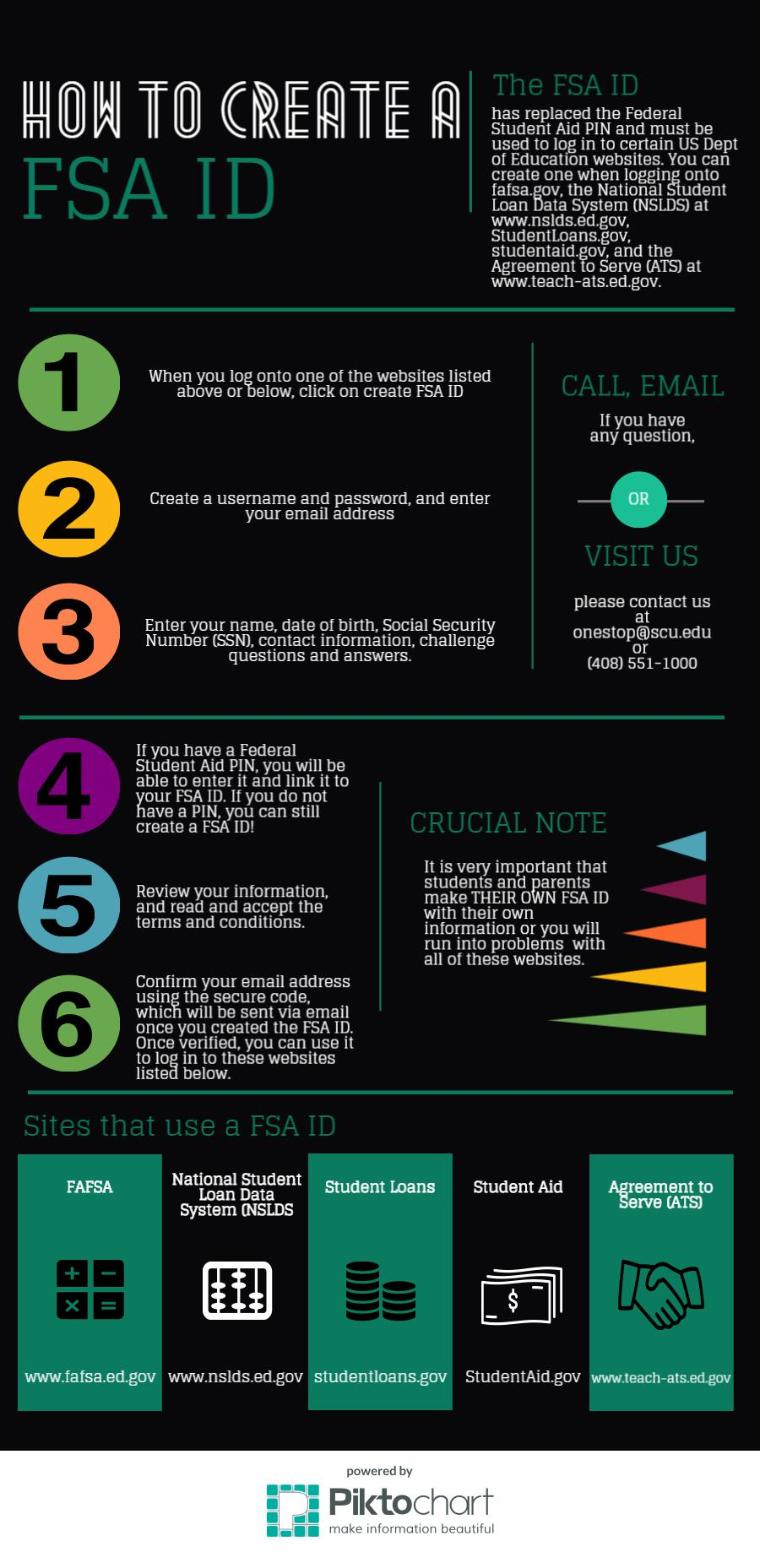 HOW TO CREATE A
FSA ID

The FSA ID
has replaced the Federal Student Aid PIN and must be used to log in to certain US Dept of Education websites. You can create one when logging onto fafsa.gov, the National Student Loan Data System (NSLDS) at www.nslds.ed.gov, StudentLoans.gov, studentaid.gov, and the Agreement to Serve (ATS) at www.teach-ats.ed.gov.

1
When you log onto one of the websites listed above or below, click on create FSA ID

2
Create a username and password, and enter your email address

3
Enter your name, date of birth, Social Security Number (SSN), contact information, challenge questions and answers.

CALL, EMAIL
If you have any question,
OR
VISIT US
please contact us at onestop@scu.edu or (408) 551-1000

4
If you have a Federal Student Aid PIN, you will be able to enter it and link it to your FSA ID. If you do not have a PIN, you can still create a FSA ID!

5
Review your information, and read and accept the terms and conditions.

6
Confirm your email address using the secure code, which will be sent via email once you created the FSA ID. Once verified, you can use it to log in to these websites listed below.

CRUCIAL NOTE
It is very important that students and parents make THEIR OWN FSA ID with their own information or you will run into problems with all of these websites.

Sites that use a FSA ID

FAFSA
www.fafsa.ed.gov

National Student Loan Data System (NSLDS
www.nslds.ed.gov

Student Loans
studentloans.gov

Student Aid
$
StudentAid.gov

Agreement to Serve (ATS)
www.teach-ats.ed.gov

powered by
Piktochart
make information beautiful